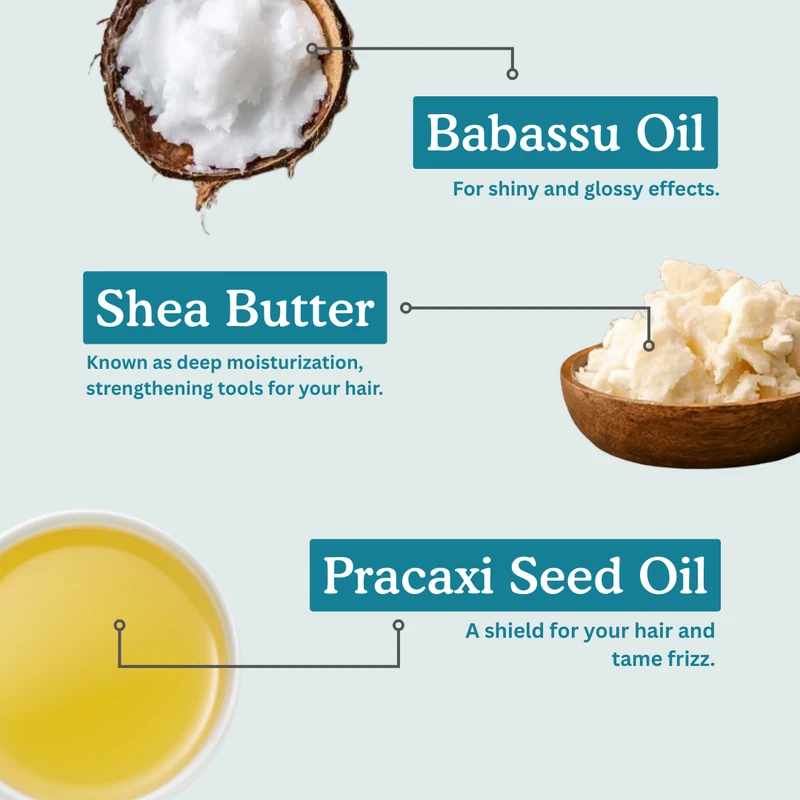 Babassu Oil

For shiny and glossy effects.

Shea Butter

Known as deep moisturization, strengthening tools for your hair.

Pracaxi Seed Oil

A shield for your hair and tame frizz.